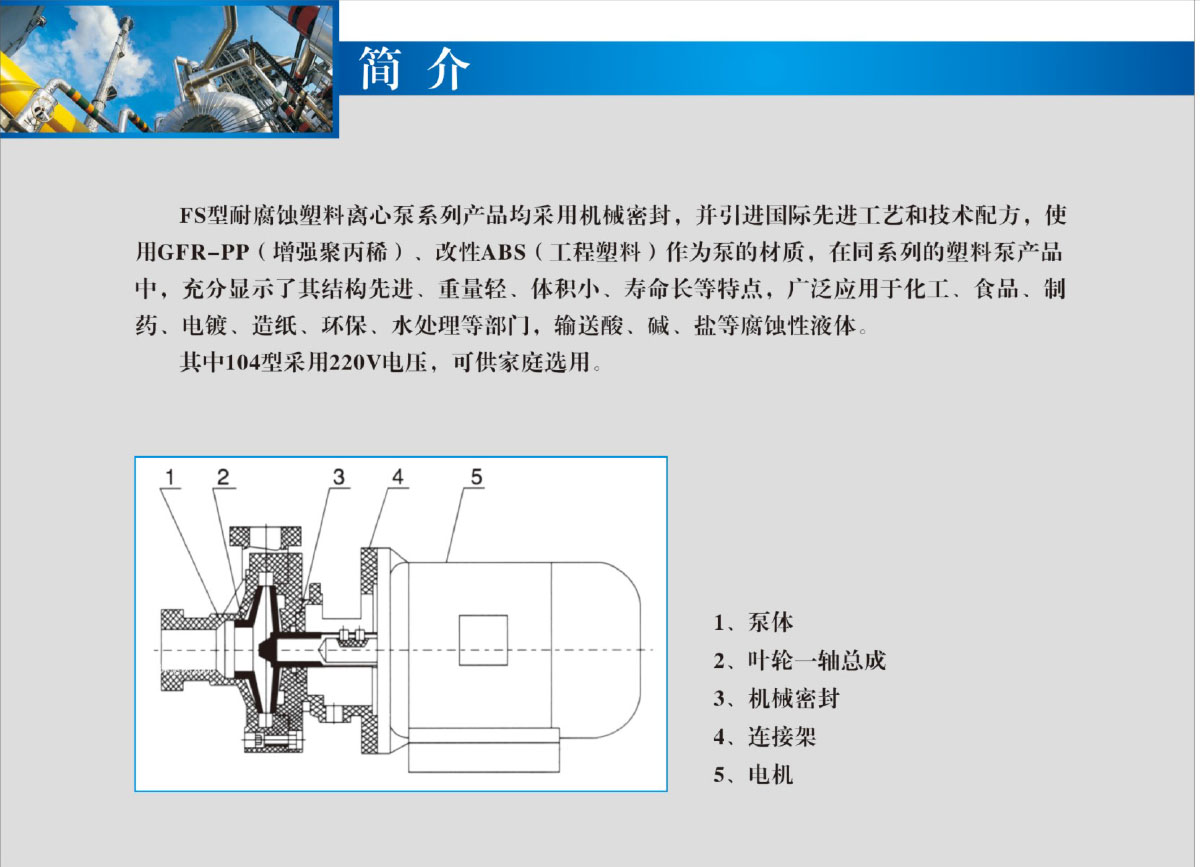 简 介

FS型耐腐蚀塑料离心泵系列产品均采用机械密封，并引进国际先进工艺和技术配方，使用GFR-PP（增强聚丙稀）、改性ABS（工程塑料）作为泵的材质，在同系列的塑料泵产品中，充分显示了其结构先进、重量轻、体积小、寿命长等特点，广泛应用于化工、食品、制药、电镀、造纸、环保、水处理等部门，输送酸、碱、盐等腐蚀性液体。

其中104型采用220V电压，可供家庭选用。

1 2 3 4 5

1、泵体
2、叶轮一轴总成
3、机械密封
4、连接架
5、电机